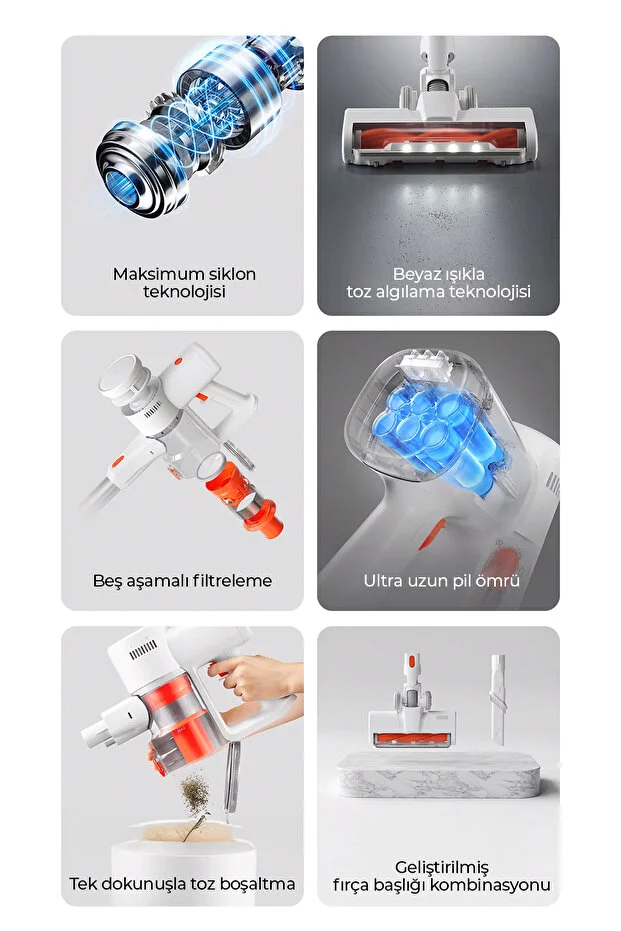 Maksimum siklon teknolojisi

Beyaz ışıkla toz algılama teknolojisi

Beş aşamalı filtreleme

Ultra uzun pil ömrü

Tek dokunuşla toz boşaltma

Geliştirilmiş fırça başlığı kombinasyonu